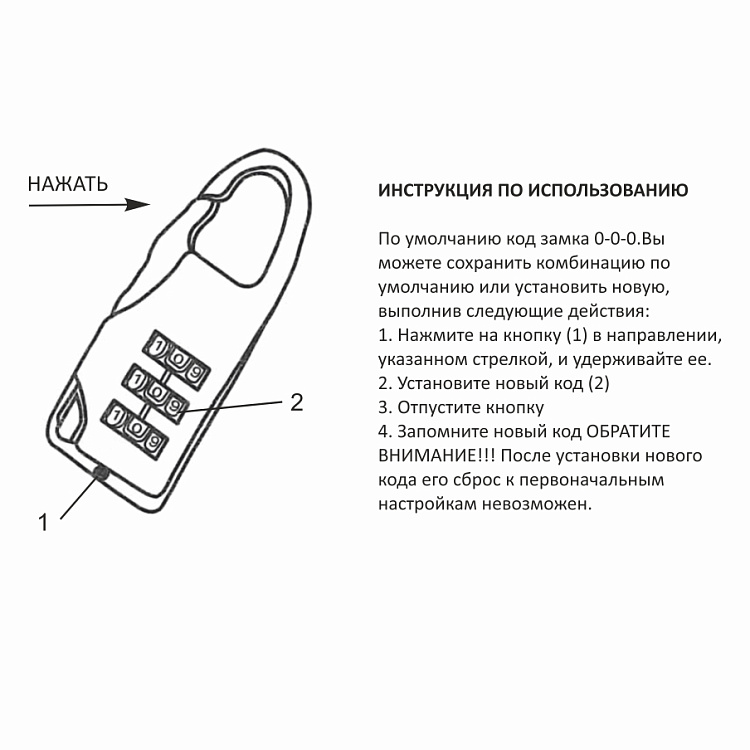 НАЖАТЬ

1 0 9
1 0 9
1 0 9

2

1

ИНСТРУКЦИЯ ПО ИСПОЛЬЗОВАНИЮ

По умолчанию код замка 0-0-0.Вы можете сохранить комбинацию по умолчанию или установить новую, выполнив следующие действия:
1. Нажмите на кнопку (1) в направлении, указанном стрелкой, и удерживайте ее.
2. Установите новый код (2)
3. Отпустите кнопку
4. Запомните новый код ОБРАТИТЕ ВНИМАНИЕ!!! После установки нового кода его сброс к первоначальным настройкам невозможен.